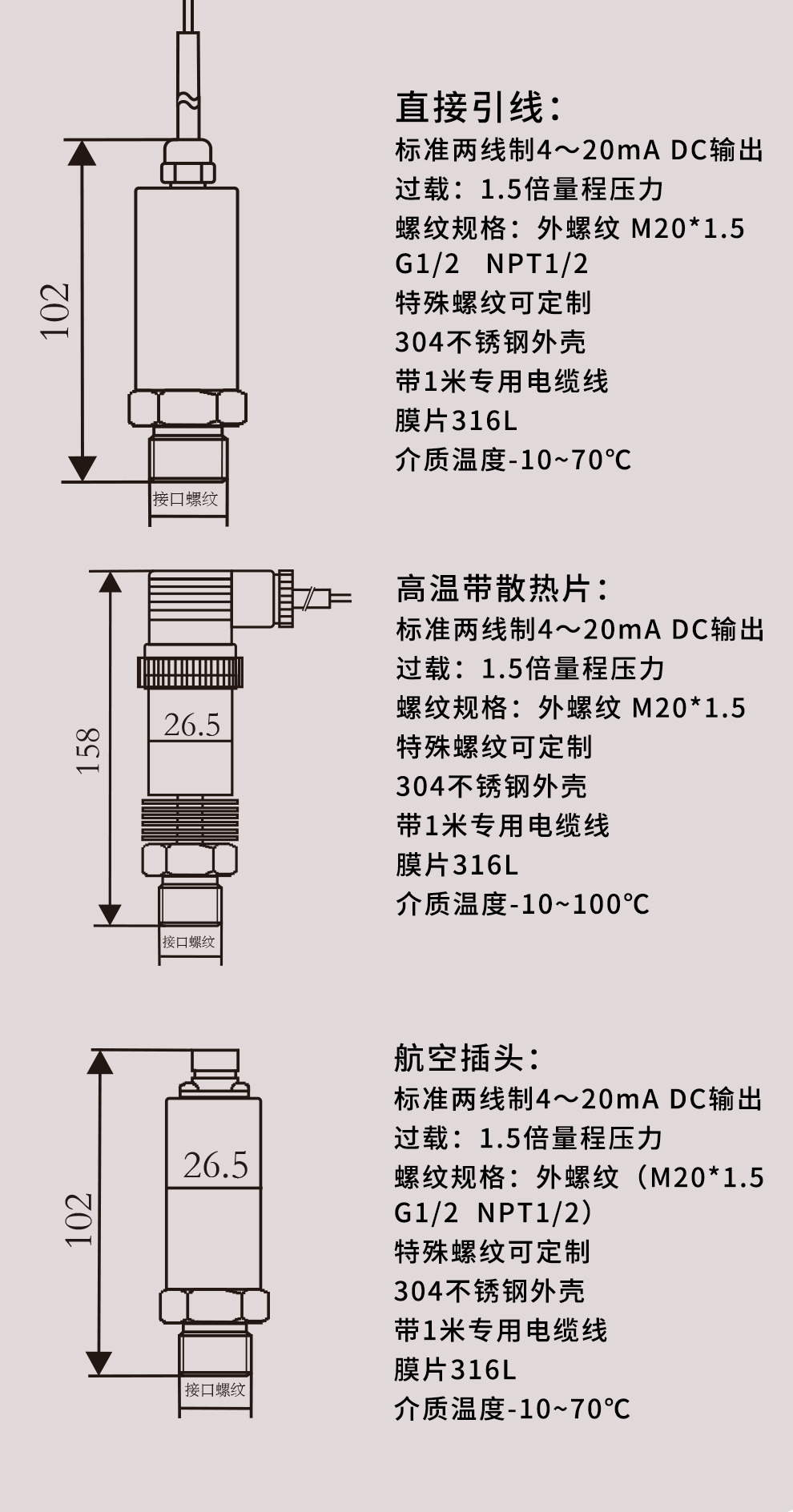 102

接口螺纹

直接引线：
标准两线制4～20mA DC输出
过载：1.5倍量程压力
螺纹规格：外螺纹 M20*1.5
G1/2　NPT1/2
特殊螺纹可定制
304不锈钢外壳
带1米专用电缆线
膜片316L
介质温度-10~70℃

158

26.5

接口螺纹

高温带散热片：
标准两线制4～20mA DC输出
过载：1.5倍量程压力
螺纹规格：外螺纹 M20*1.5
特殊螺纹可定制
304不锈钢外壳
带1米专用电缆线
膜片316L
介质温度-10~100℃

102

26.5

接口螺纹

航空插头：
标准两线制4～20mA DC输出
过载：1.5倍量程压力
螺纹规格：外螺纹（M20*1.5
G1/2　NPT1/2）
特殊螺纹可定制
304不锈钢外壳
带1米专用电缆线
膜片316L
介质温度-10~70℃